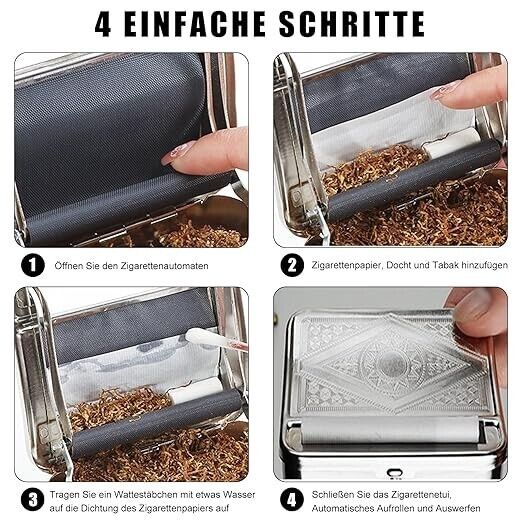 4 EINFACHE SCHRITTE

1 Öffnen Sie den Zigarettenautomaten

2 Zigarettenpapier, Docht und Tabak hinzufügen

3 Tragen Sie ein Wattestäbchen mit etwas Wasser auf die Dichtung des Zigarettenpapiers auf

4 Schließen Sie das Zigarettenetui, Automatisches Aufrollen und Auswerfen